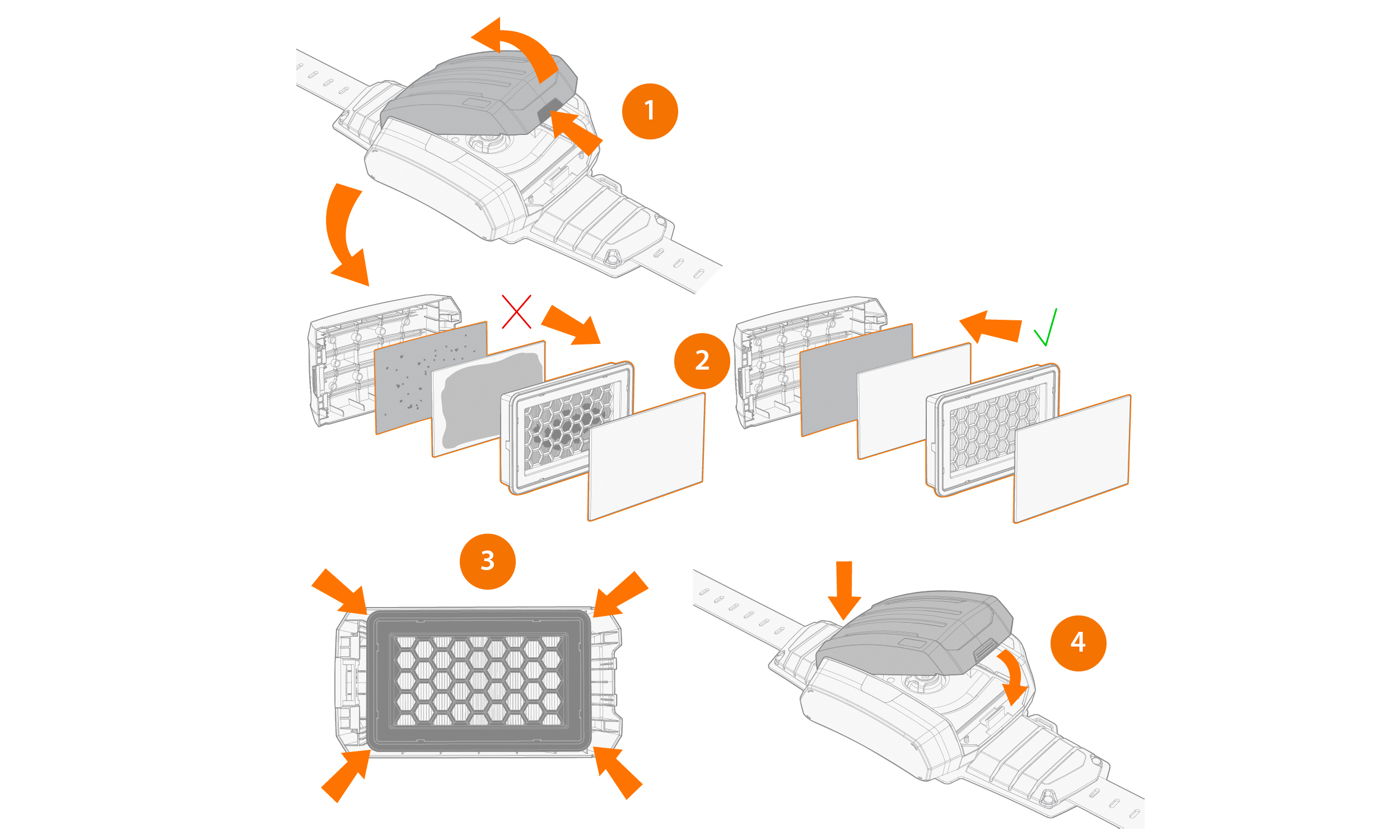 1

2

3

4